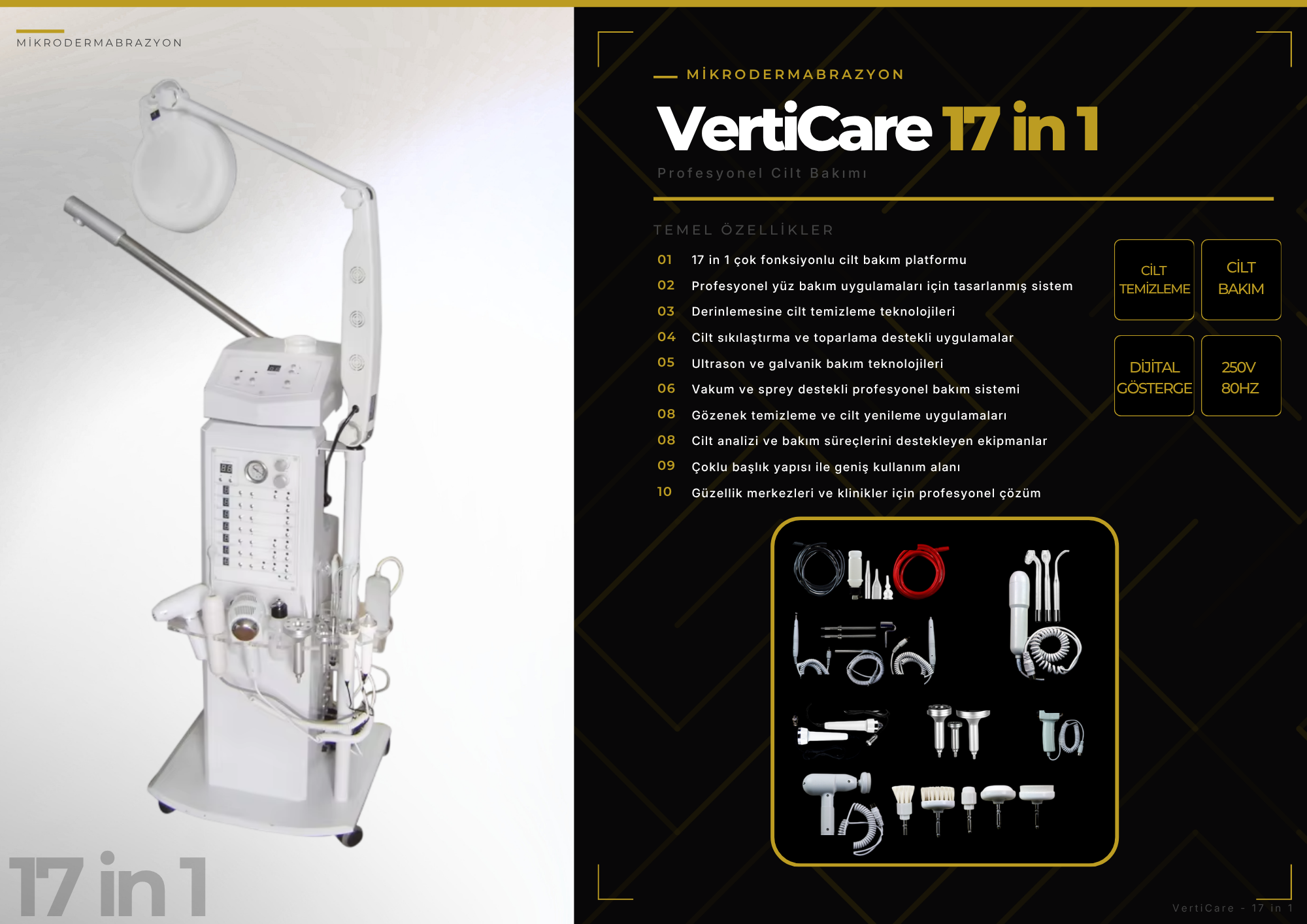 MİKRODERMABRAZYON

17 in 1

MİKRODERMABRAZYON

VertiCare 17 in 1

Profesyonel Cilt Bakımı

TEMEL ÖZELLİKLER

01 17 in 1 çok fonksiyonlu cilt bakım platformu

02 Profesyonel yüz bakım uygulamaları için tasarlanmış sistem

03 Derinlemesine cilt temizleme teknolojileri

04 Cilt sıkılaştırma ve toparlama destekli uygulamalar

05 Ultrason ve galvanik bakım teknolojileri

06 Vakum ve sprey destekli profesyonel bakım sistemi

08 Gözenek temizleme ve cilt yenileme uygulamaları

08 Cilt analizi ve bakım süreçlerini destekleyen ekipmanlar

09 Çoklu başlık yapısı ile geniş kullanım alanı

10 Güzellik merkezleri ve klinikler için profesyonel çözüm

CİLT TEMİZLEME

CİLT BAKIM

DİJİTAL GÖSTERGE

250V 80HZ

VertiCare - 17 in 1